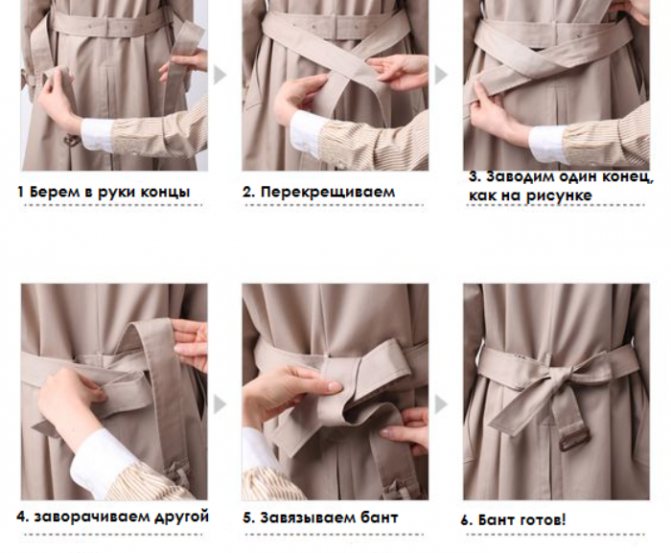 1 Берем в руки концы

2. Перекрещиваем

3. Заводим один конец, как на рисунке

4. заворачиваем другой

5. Завязываем бант

6. Бант готов!